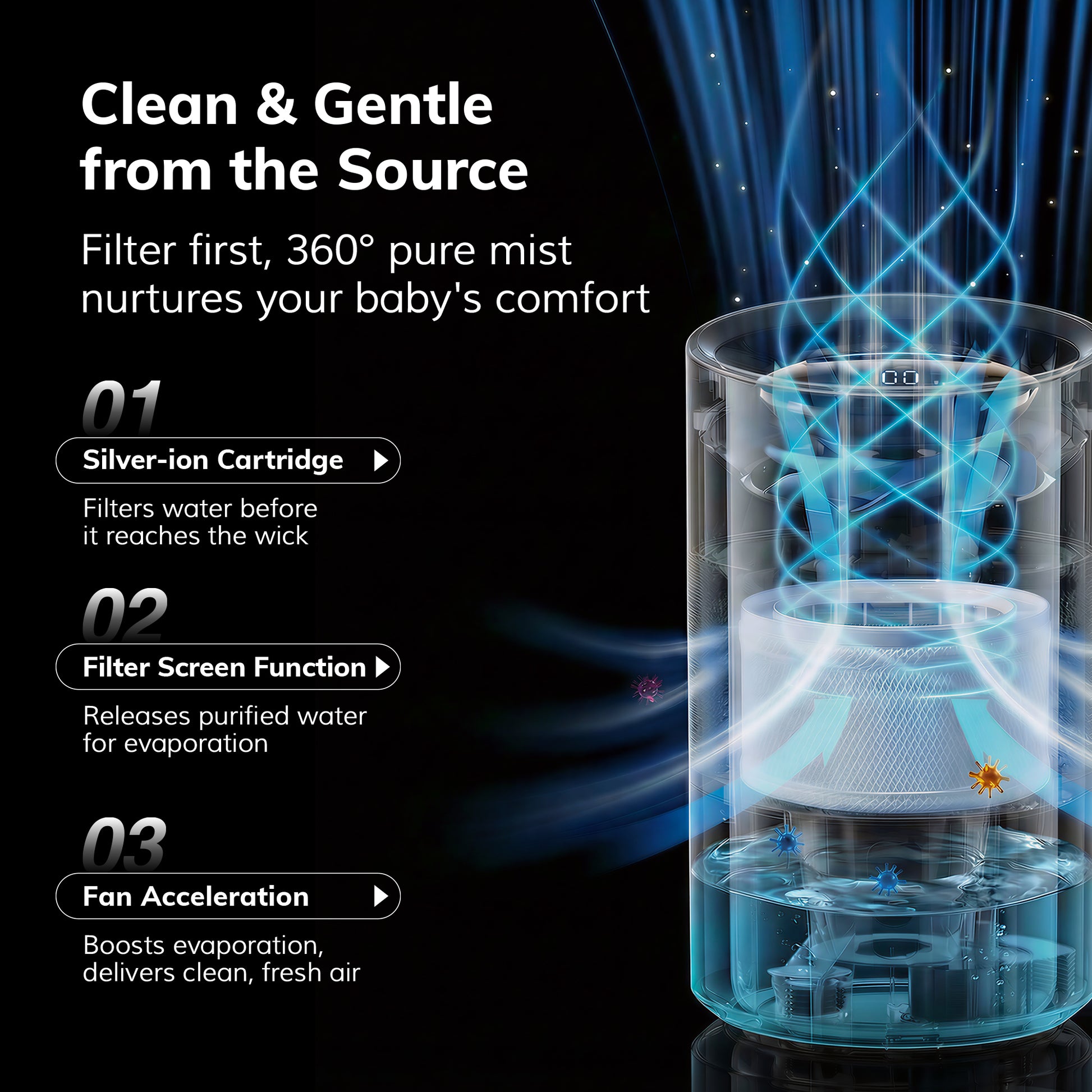 Clean & Gentle from the Source

Filter first, 360° pure mist nurtures your baby's comfort

01

Silver-ion Cartridge

Filters water before it reaches the wick

02

Filter Screen Function

Releases purified water for evaporation

03

Fan Acceleration

Boosts evaporation, delivers clean, fresh air

00